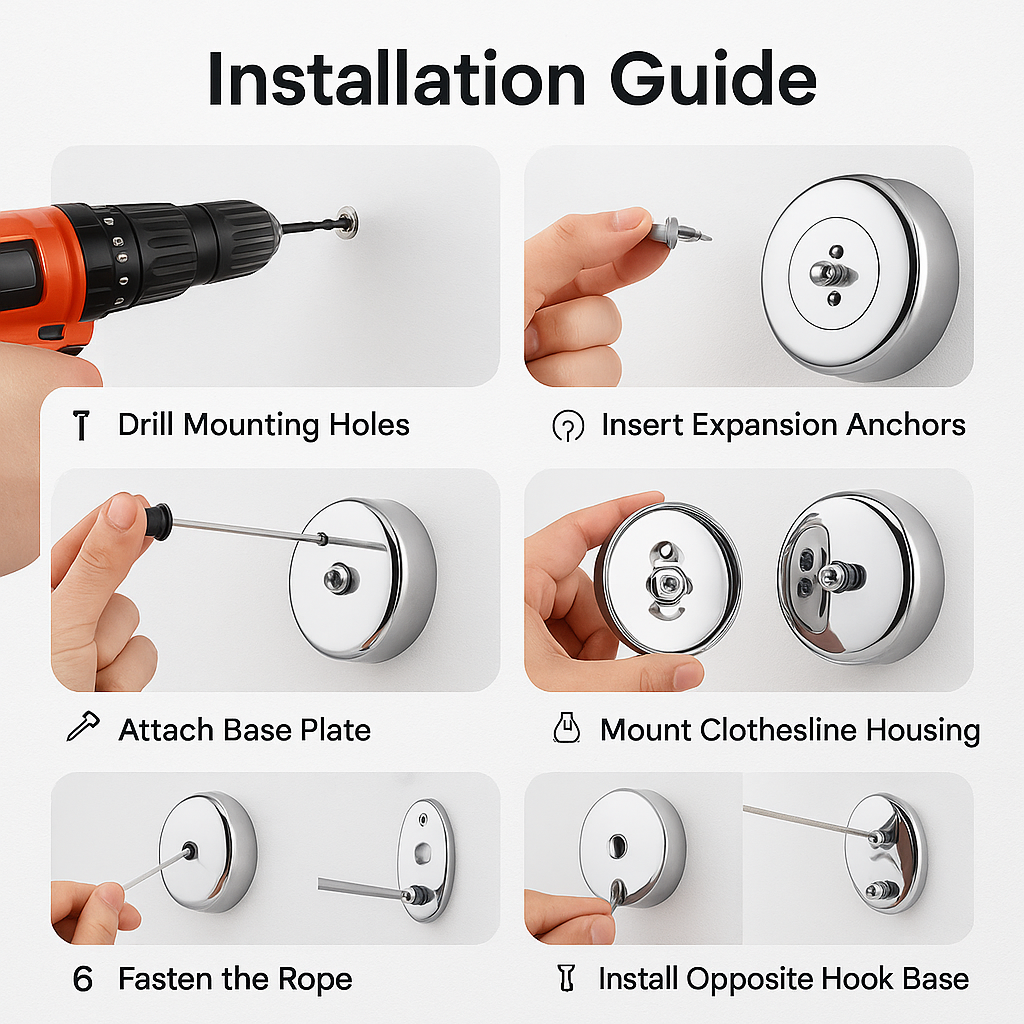 Installation Guide

Drill Mounting Holes

Insert Expansion Anchors

Attach Base Plate

Mount Clothesline Housing

6 Fasten the Rope

Install Opposite Hook Base